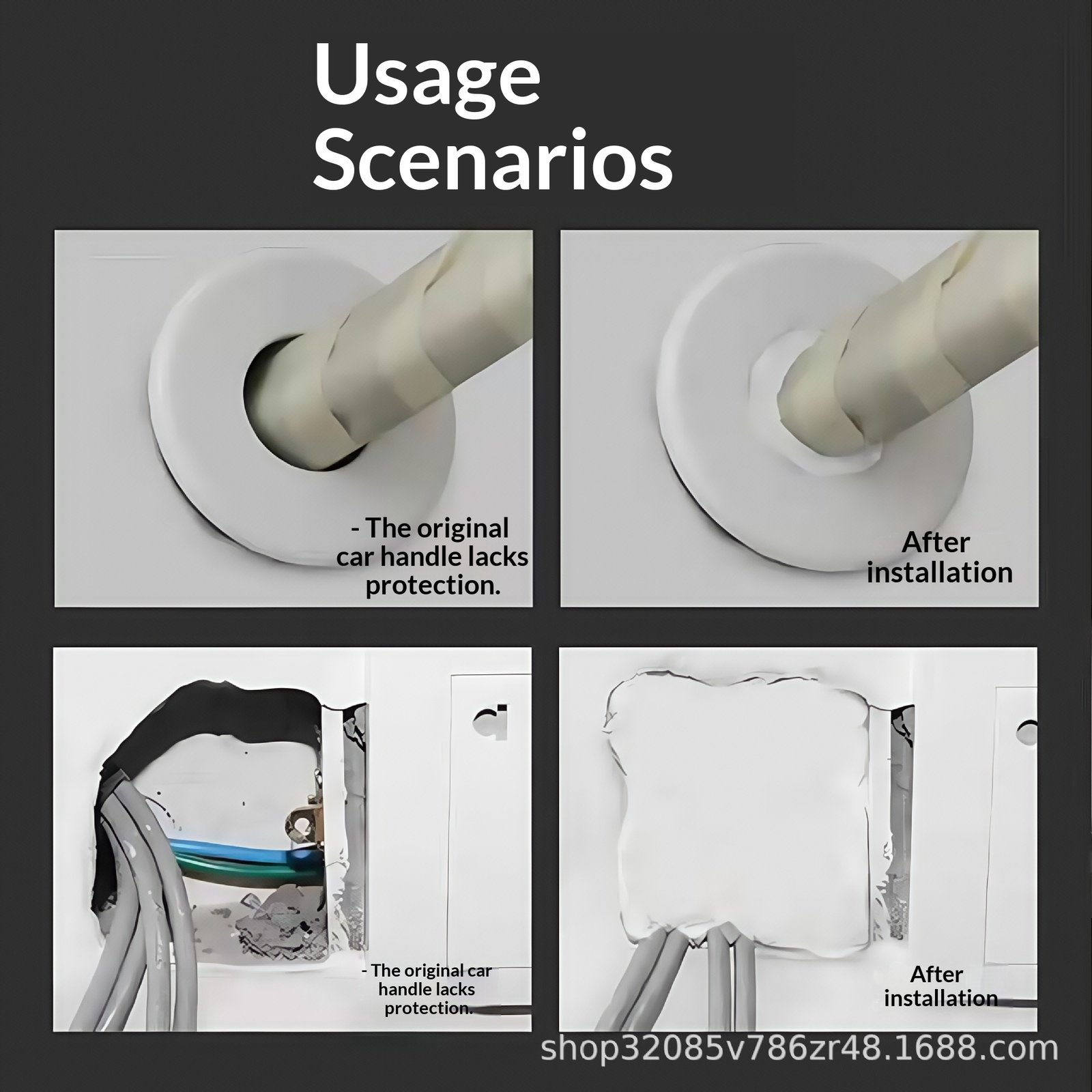 Usage Scenarios

- The original car handle lacks protection.

After installation

- The original car handle lacks protection.

After installation

shop32085v786zr48.1688.com