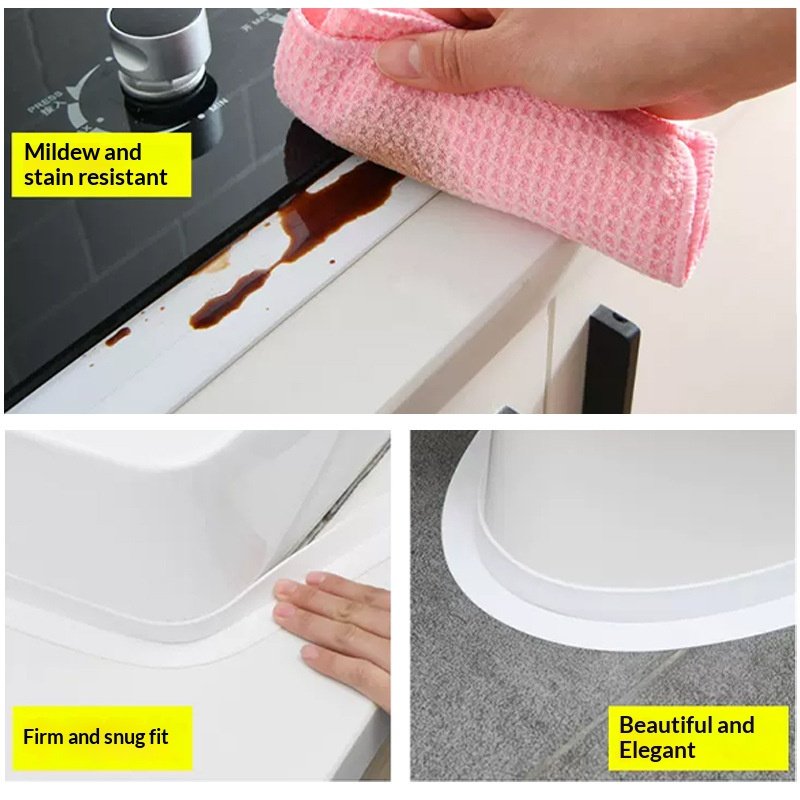 PRESS
按入
MIN

Mildew and stain resistant

Firm and snug fit

Beautiful and Elegant